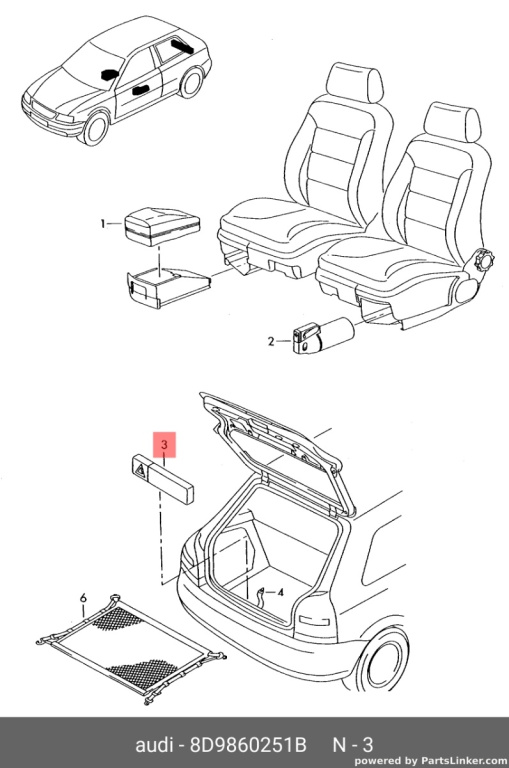 1

2

3

4

6

audi - 8D9860251B N - 3

powered by PartsLinker.com