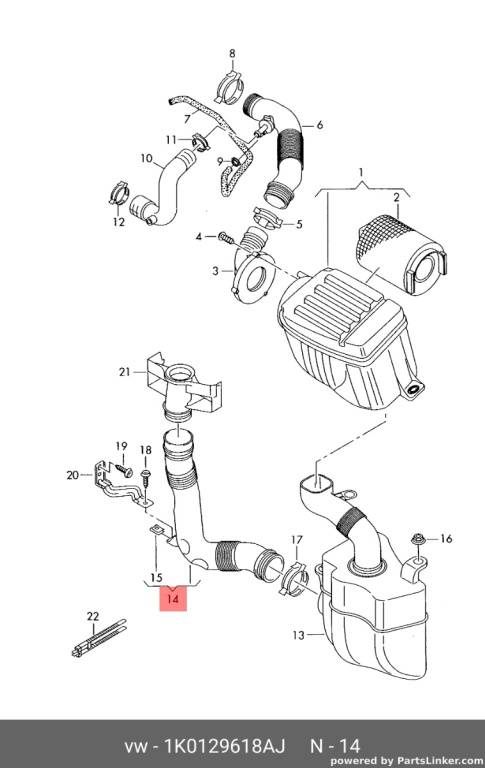 8
7
6
11
10
9
12
1
2
5
4
3
21
19
18
20
17
16
15
14
22
13
vw - 1K0129618AJ N - 14
powered by PartsLinker.com