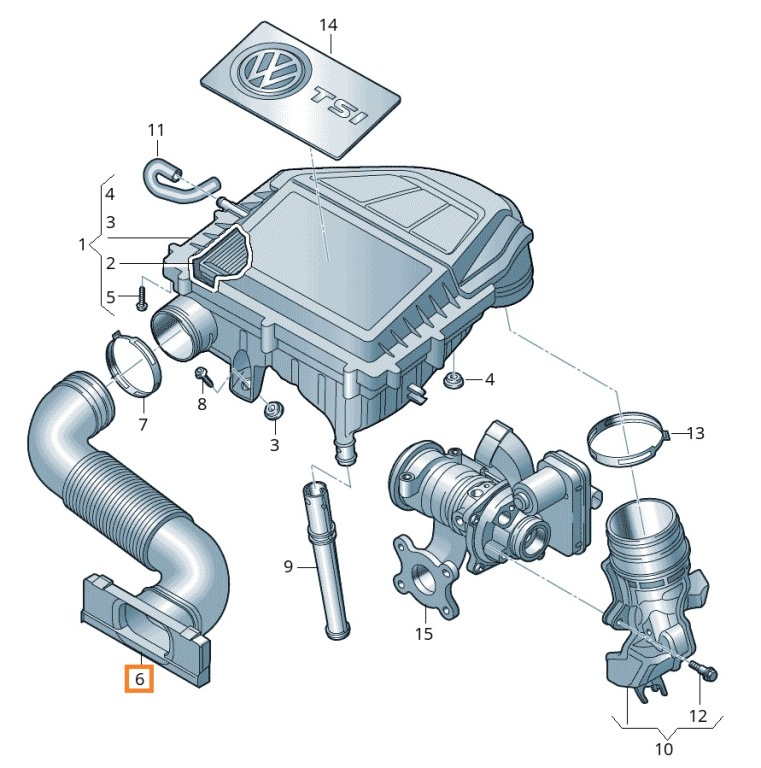 14
TSI
11
4
3
1
2
5
7
8
3
4
13
9
15
6
12
10