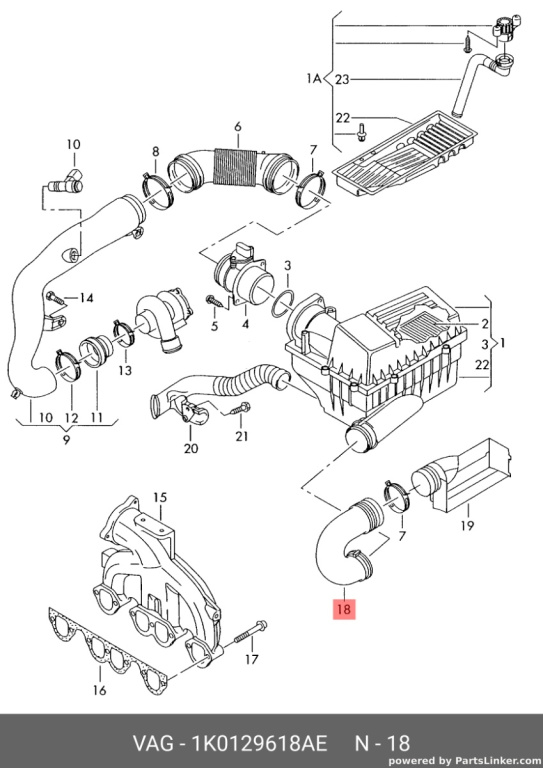 1A
23
22
10
8
6
7
3
14
5
4
2
3
1
22
13
10
12
11
9
20
21
15
7
19
18
17
16
VAG - 1K0129618AE N - 18
powered by PartsLinker.com