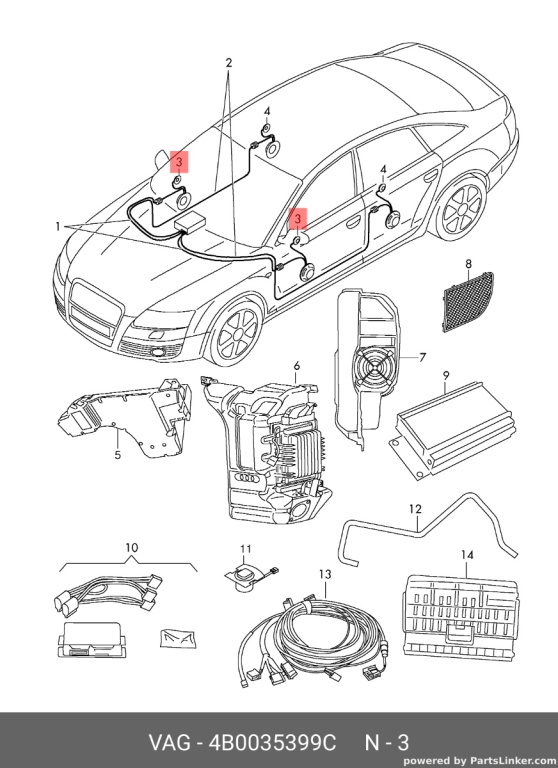 2
4
3
4
1
3
8
7
6
9
5
12
10
11
13
14
VAG - 4B0035399C N - 3
powered by PartsLinker.com