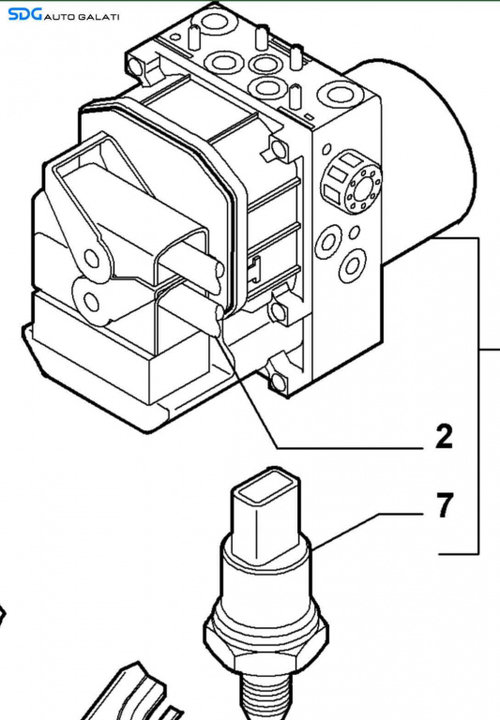 SDG AUTO GALATI

2

7