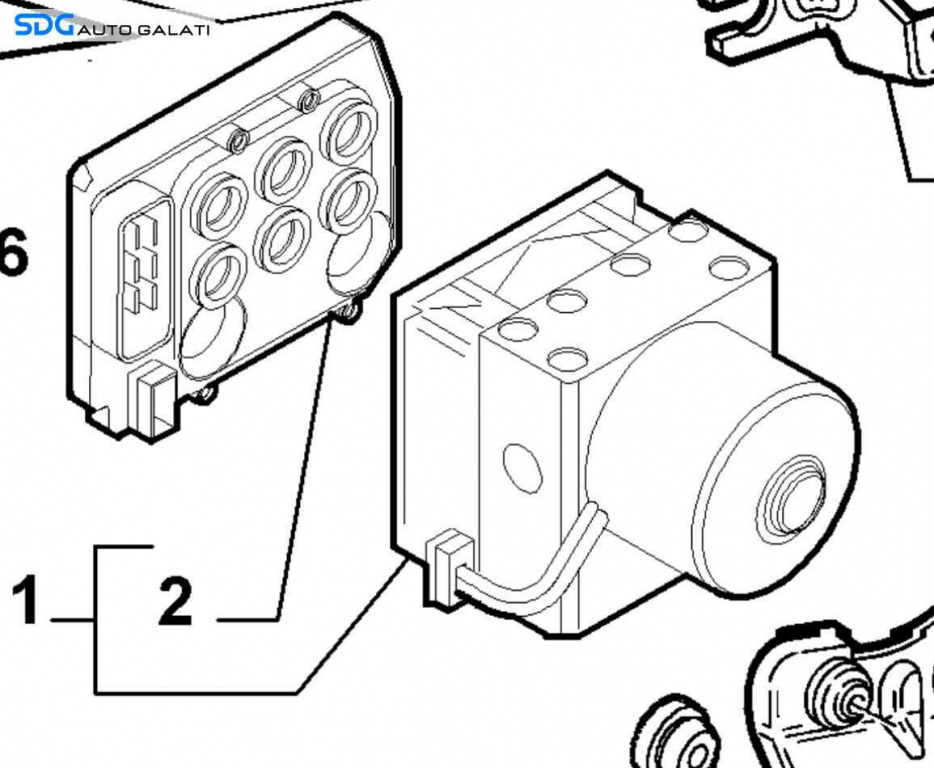 SDG AUTO GALATI

6

1

2