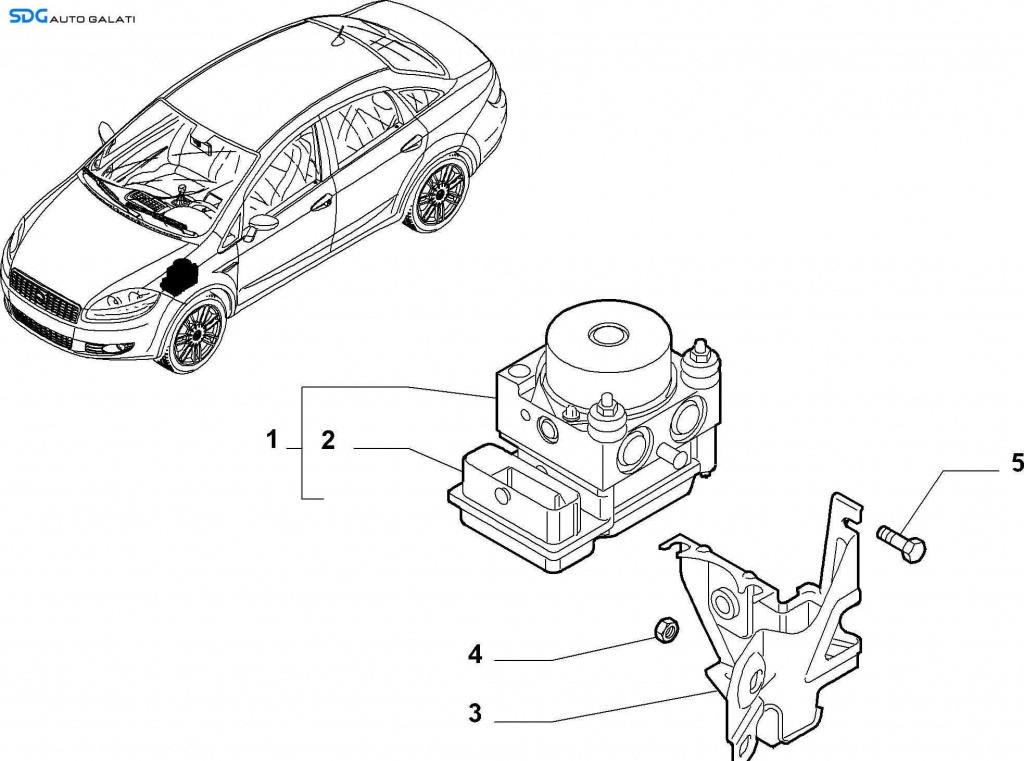 SDG AUTO GALATI

1
2
5
4
3