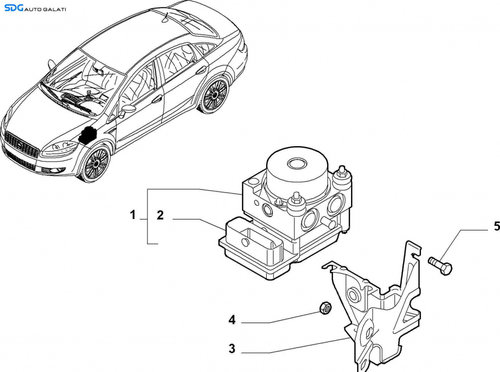 SDG AUTO GALATI

1
2
5
4
3