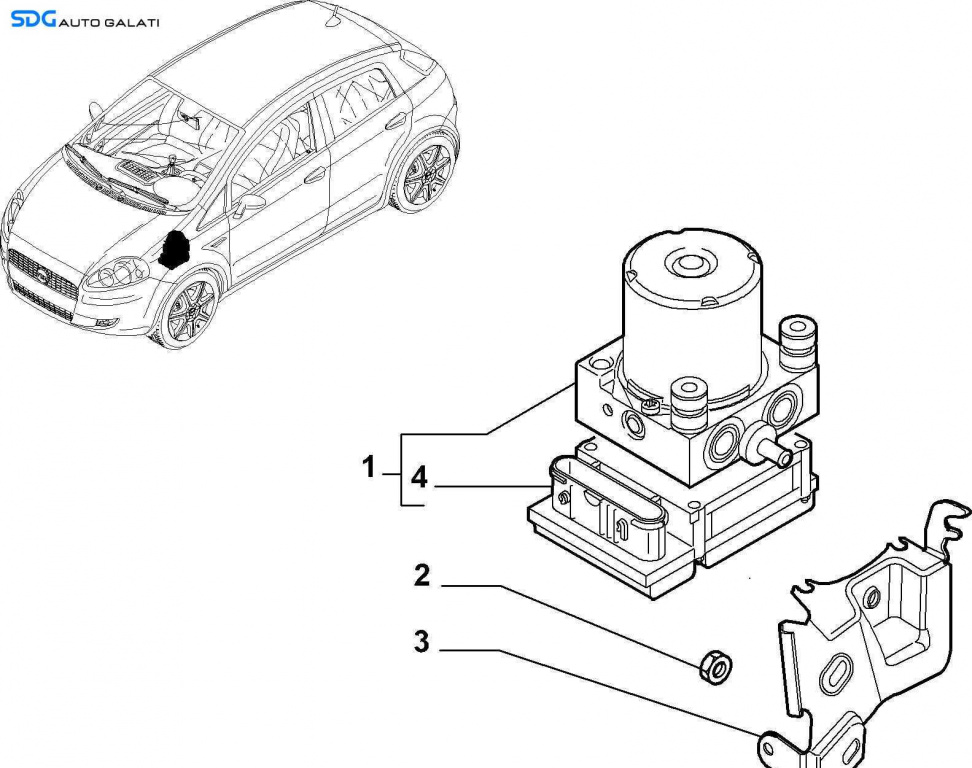 SDG AUTO GALATI

1
4
2
3