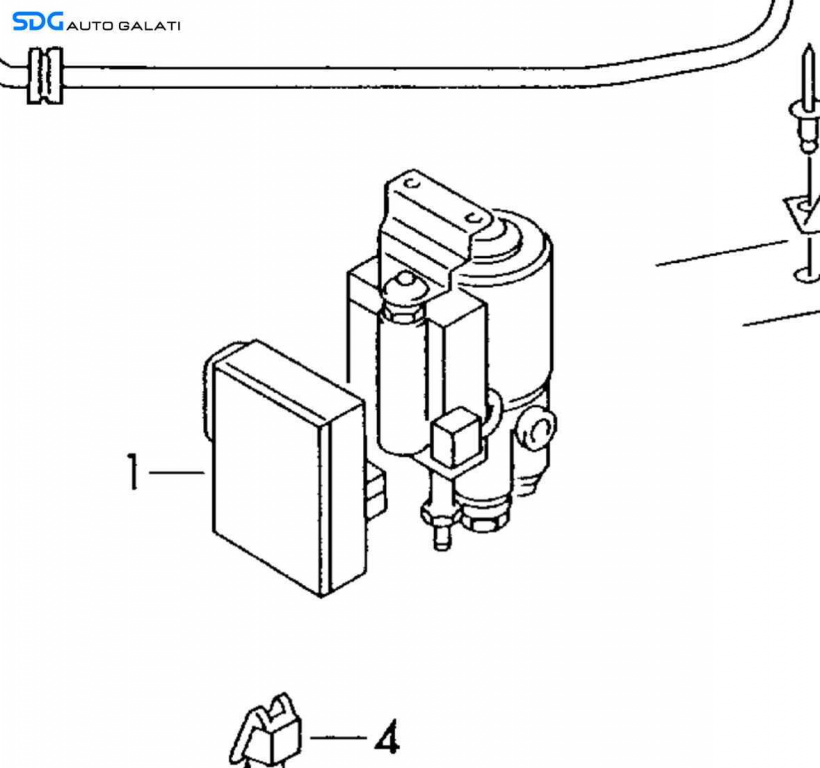 SDG AUTO GALATI

1

4