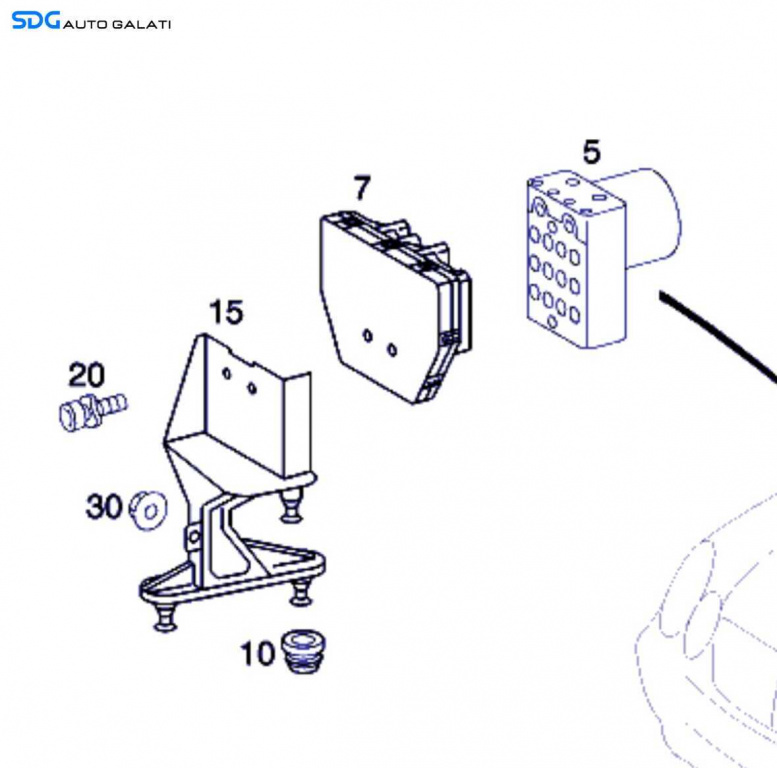 SDG AUTO GALATI

5

7

15

20

30

10