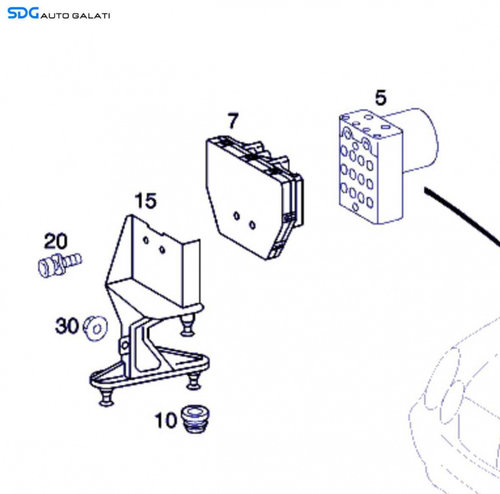 SDG AUTO GALATI

5

7

15

20

30

10