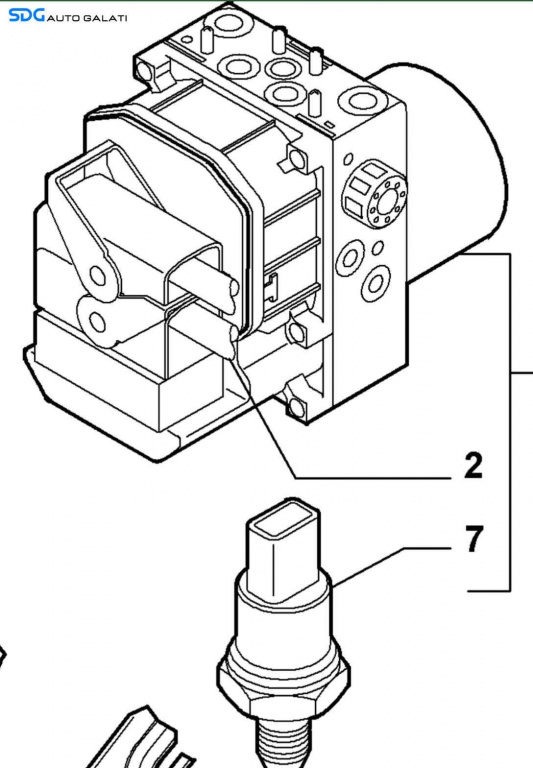 SDG AUTO GALATI

2

7