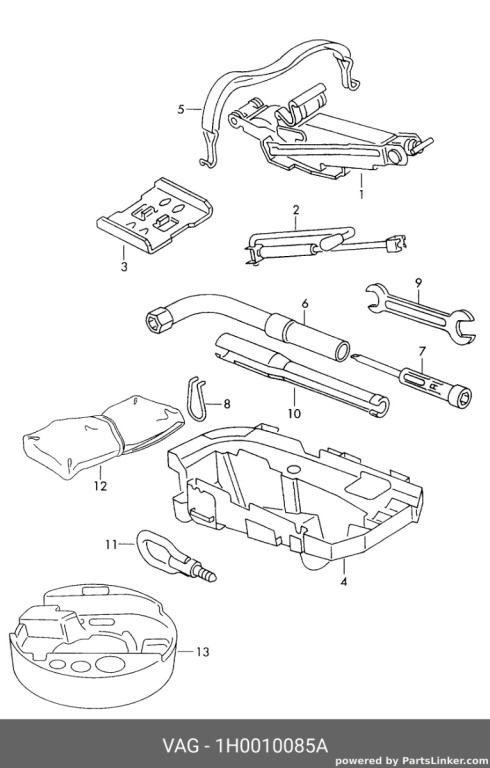 5
1
2
3
9
6
7
8
10
12
11
4
13

VAG - 1H0010085A
powered by PartsLinker.com